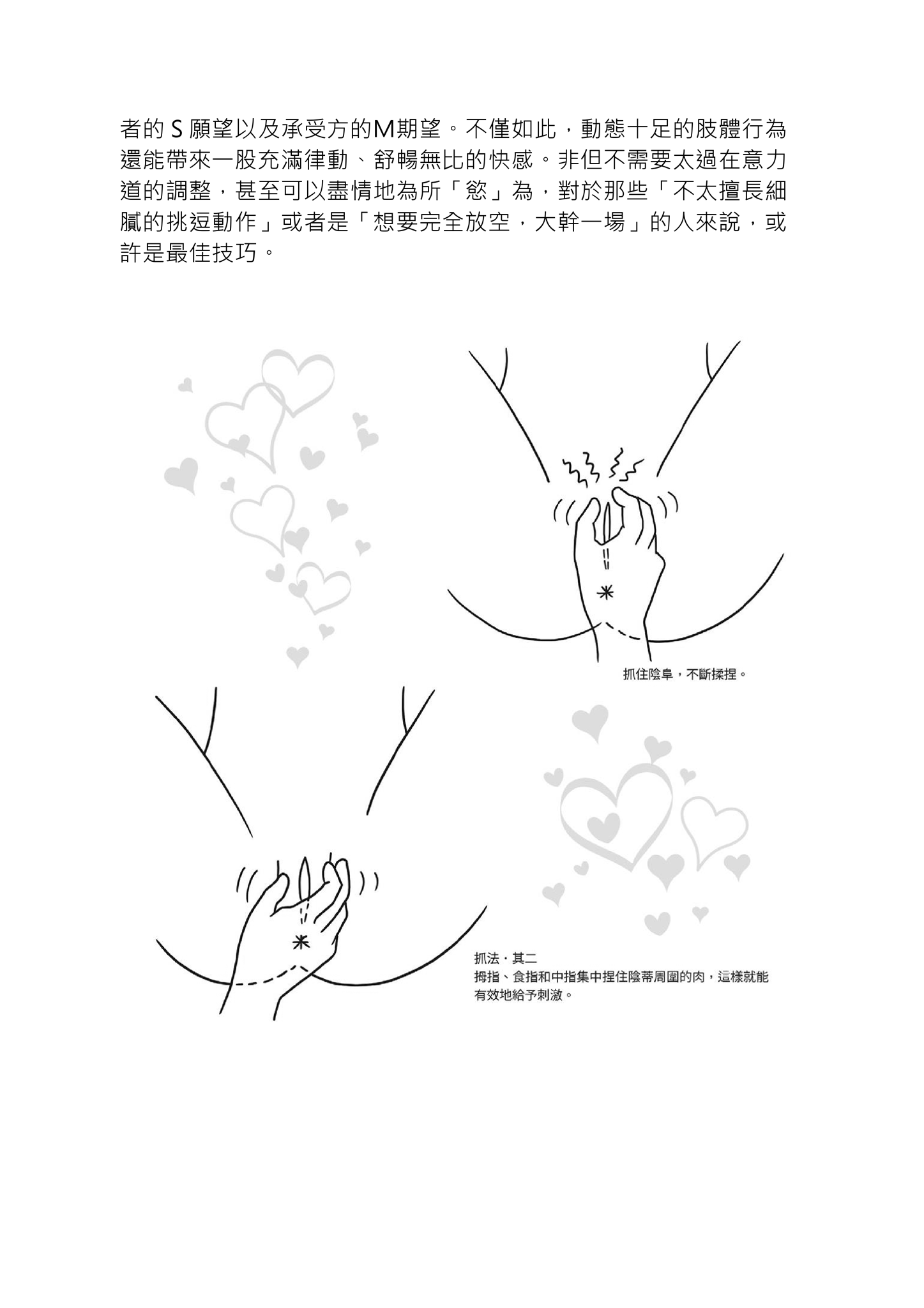 者的 S 願望以及承受方的M期望。不僅如此，動態十足的肢體行為還能帶來一股充滿律動、舒暢無比的快感。非但不需要太過在意力道的調整，甚至可以盡情地為所「慾」為，對於那些「不太擅長細膩的挑逗動作」或者是「想要完全放空，大幹一場」的人來說，或許是最佳技巧。

抓住陰阜，不斷揉捏。

抓法・其二
拇指、食指和中指集中捏住陰蒂周圍的肉，這樣就能有效地給予刺激。