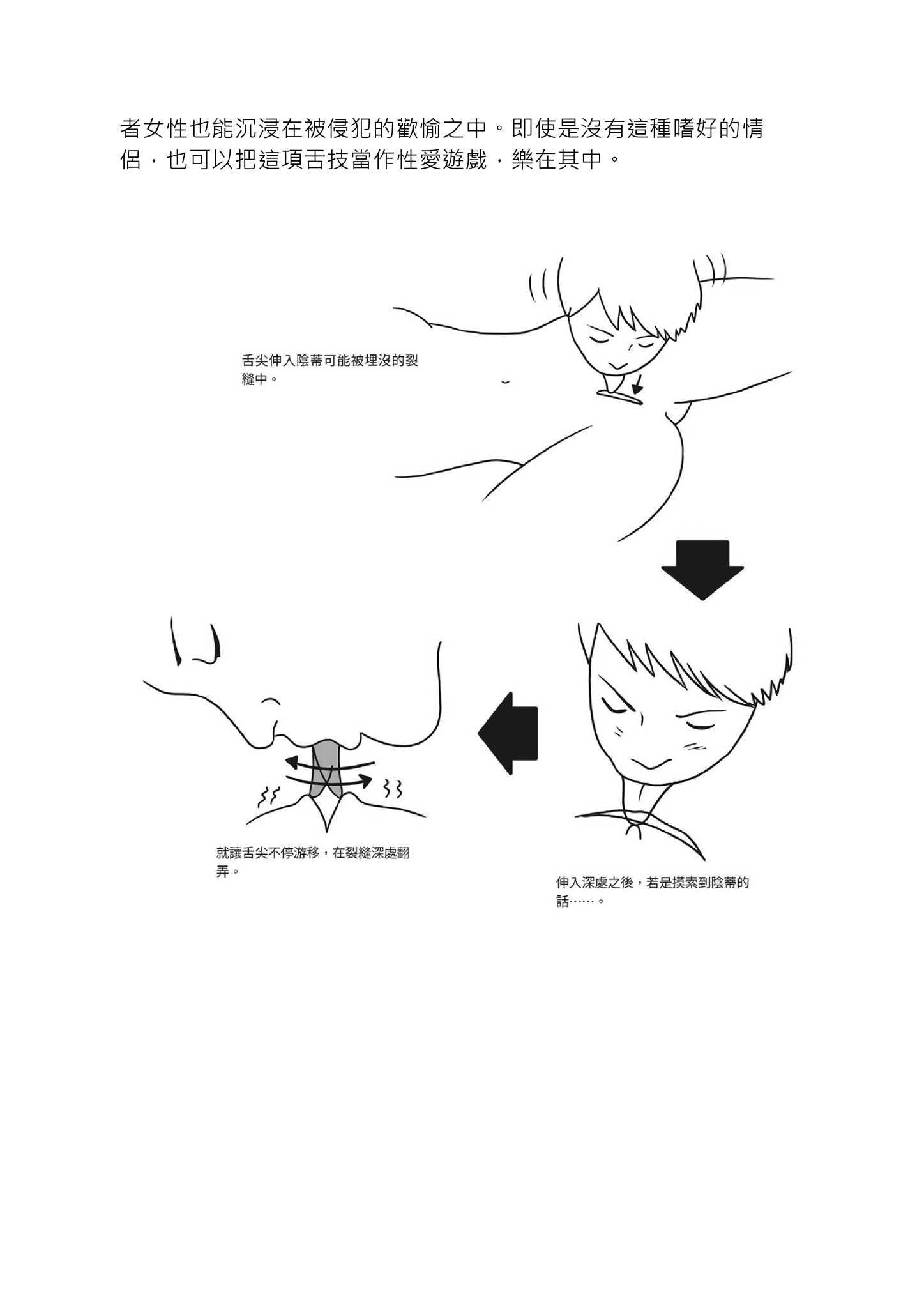 者女性也能沉浸在被侵犯的歡愉之中。即使是沒有這種嗜好的情侶，也可以把這項舌技當作性愛遊戲，樂在其中。

舌尖伸入陰蒂可能被埋沒的裂縫中。

伸入深處之後，若是摸索到陰蒂的話……。

就讓舌尖不停游移，在裂縫深處翻弄。