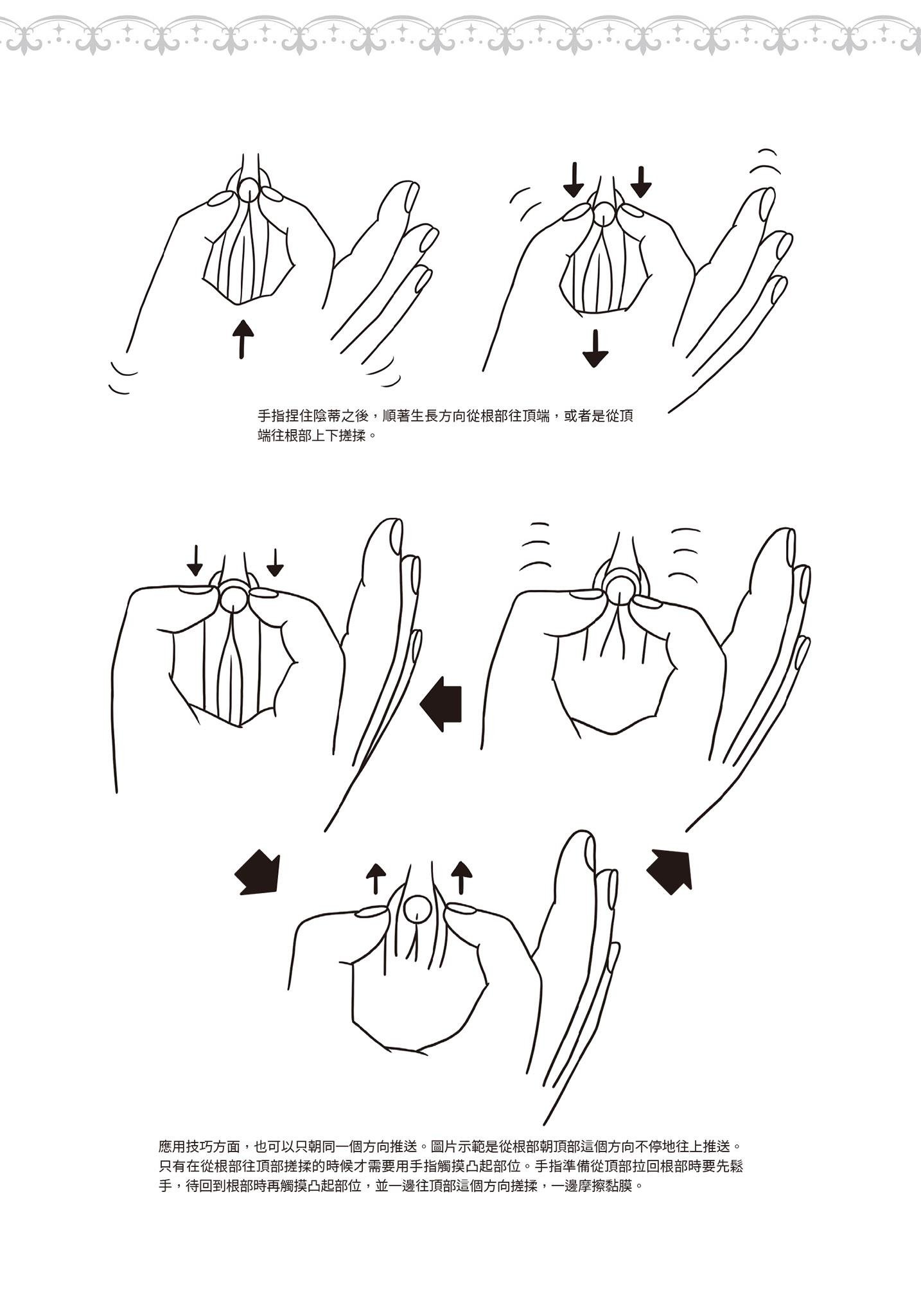 手指捏住陰蒂之後，順著生長方向從根部往頂端，或者是從頂端往根部上下搓揉。

應用技巧方面，也可以只朝同一個方向推送。圖片示範是從根部朝頂部這個方向不停地往上推送。只有在從根部往頂部搓揉的時候才需要用手指觸摸凸起部位。手指準備從頂部拉回根部時要先鬆手，待回到根部時再觸摸凸起部位，並一邊往頂部這個方向搓揉，一邊摩擦黏膜。