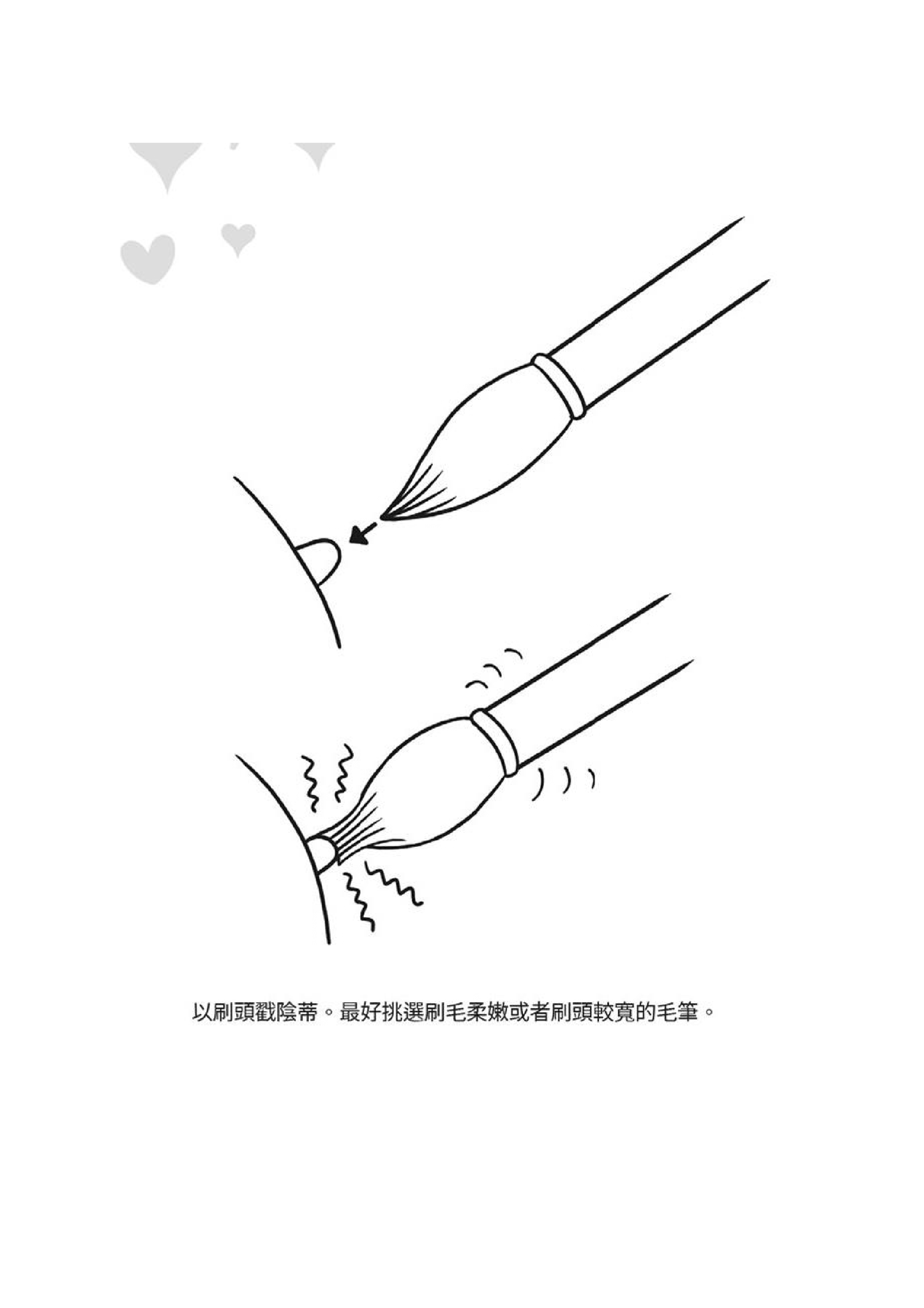 以刷頭戳陰蒂。最好挑選刷毛柔嫩或者刷頭較寬的毛筆。