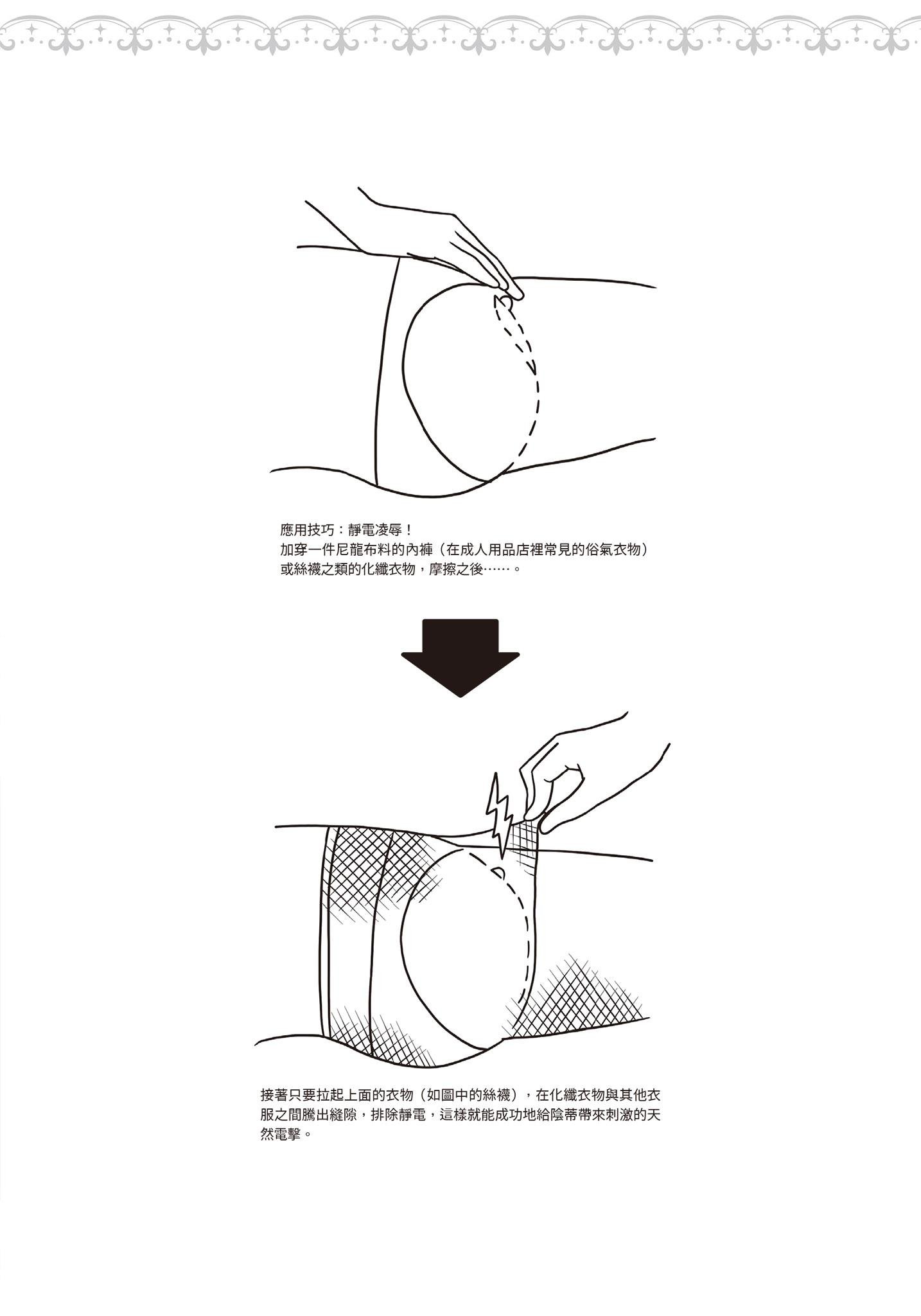 應用技巧：靜電凌辱！
加穿一件尼龍布料的內褲（在成人用品店裡常見的俗氣衣物）或絲襪之類的化纖衣物，摩擦之後……。

接著只要拉起上面的衣物（如圖中的絲襪），在化纖衣物與其他衣服之間騰出縫隙，排除靜電，這樣就能成功地給陰蒂帶來刺激的天然電擊。