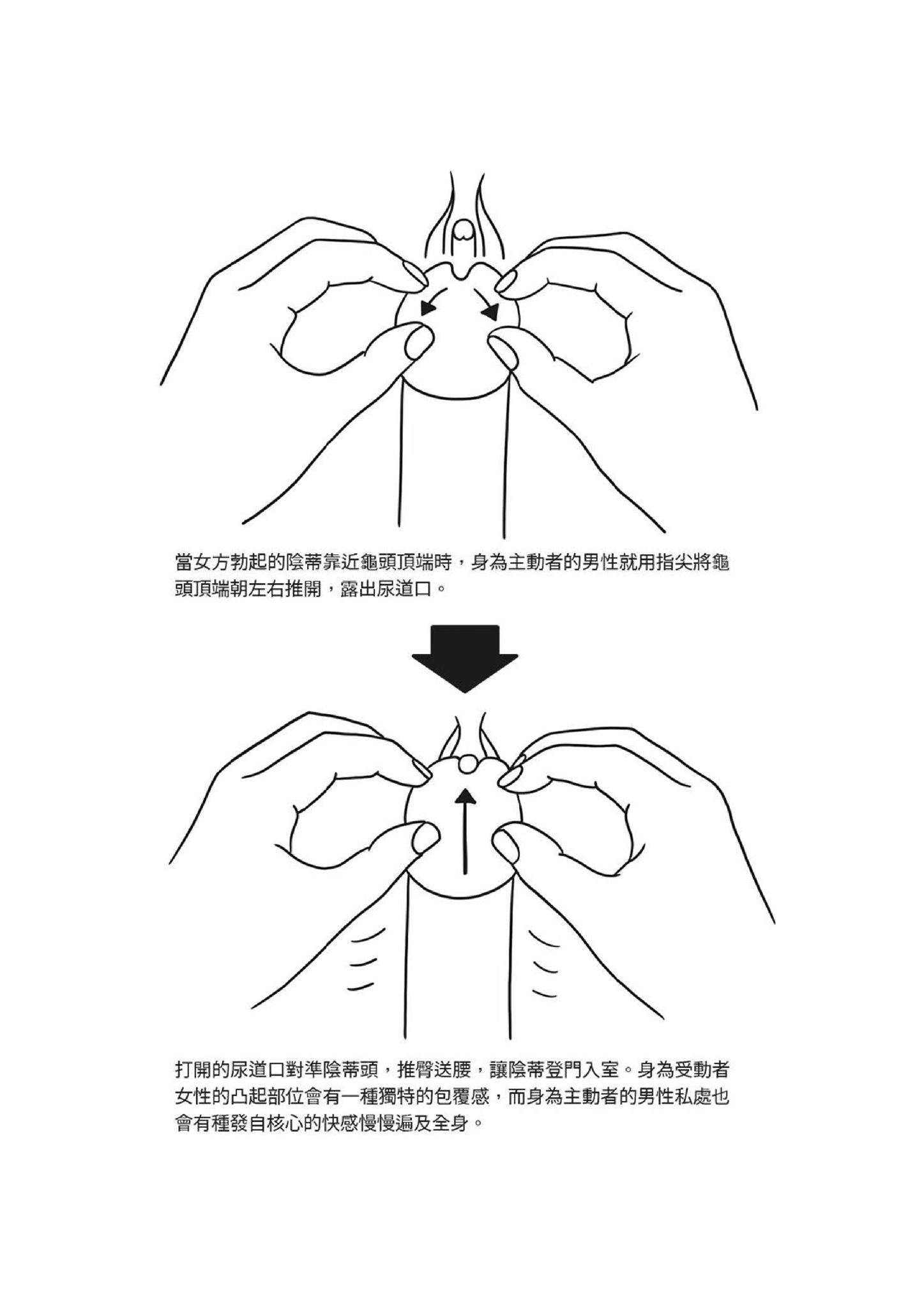 當女方勃起的陰蒂靠近龜頭頂端時，身為主動者的男性就用指尖將龜頭頂端朝左右推開，露出尿道口。

打開的尿道口對準陰蒂頭，推臀送腰，讓陰蒂登門入室。身為受動者女性的凸起部位會有一種獨特的包覆感，而身為主動者的男性私處也會有種發自核心的快感慢慢遍及全身。