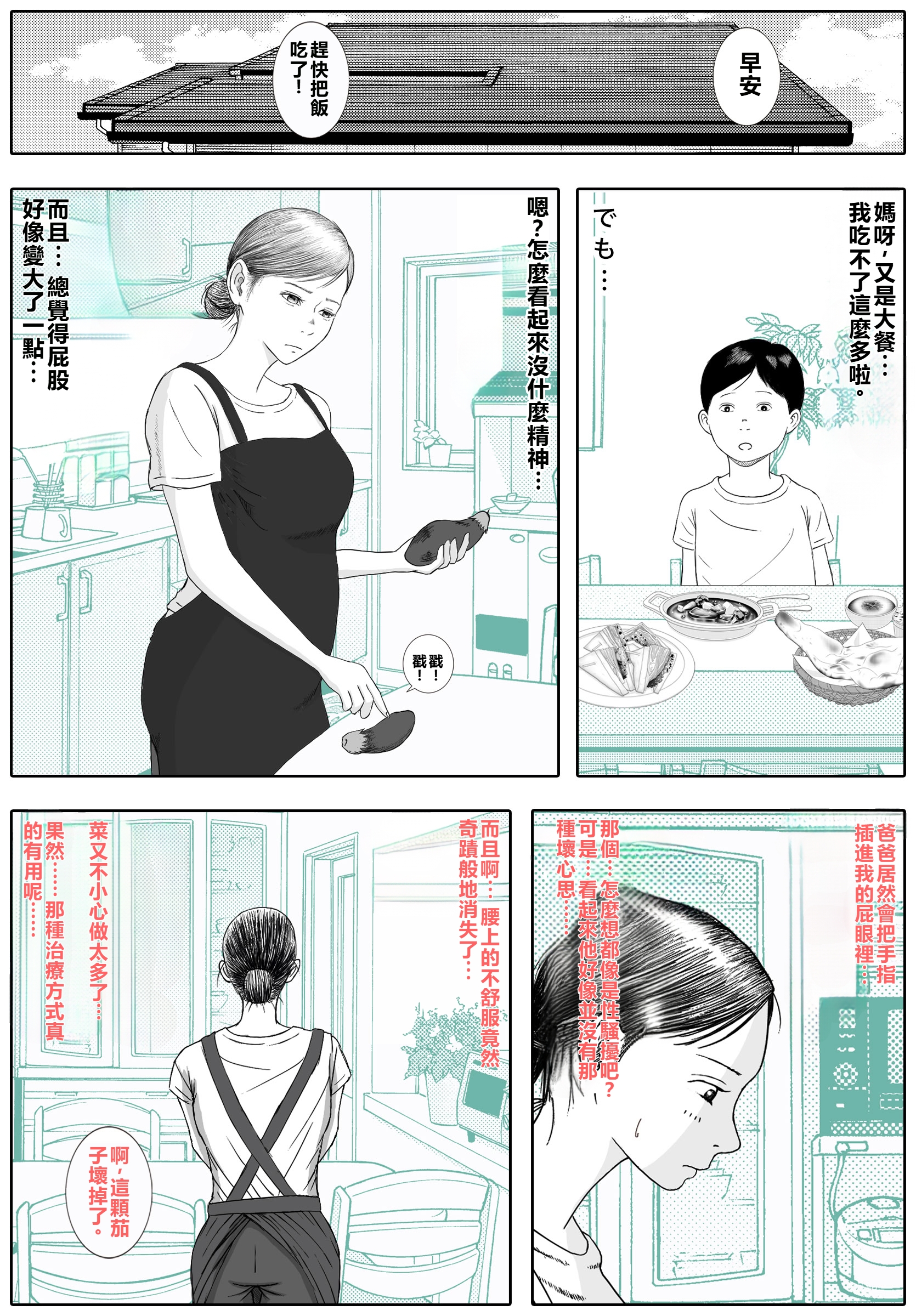 早安

趕快把飯吃了！

媽呀，又是大餐…我吃不了這麼多啦。

でも…

嗯？怎麼看起來沒什麼精神…

而且…總覺得屁股好像變大了一點…

戳戳！！

爸爸居然會把手指插進我的屁眼裡…

那個…怎麼想都像是性騷擾吧？可是…看起來他好像並沒有那種壞心思……

而且啊…腰上的不舒服竟然奇蹟般地消失了…

菜又不小心做太多了…

果然……那種治療方式真的有用呢……

啊，這顆茄子壞掉了。