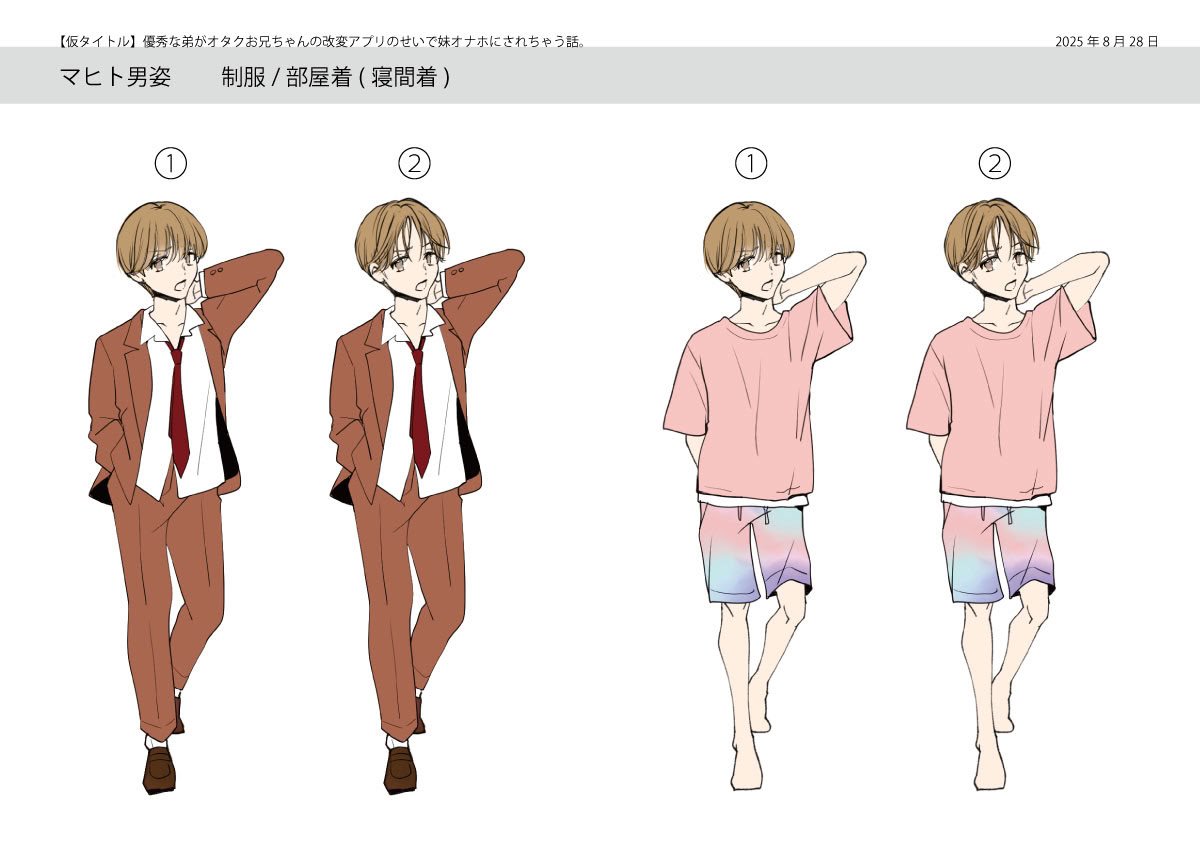 【仮タイトル】優秀な弟がオタクお兄ちゃんの改変アプリのせいで妹オナホにされちゃう話。

2025 年 8 月 28 日

マヒト男姿　制服 / 部屋着 ( 寝間着 )

①

②

①

②